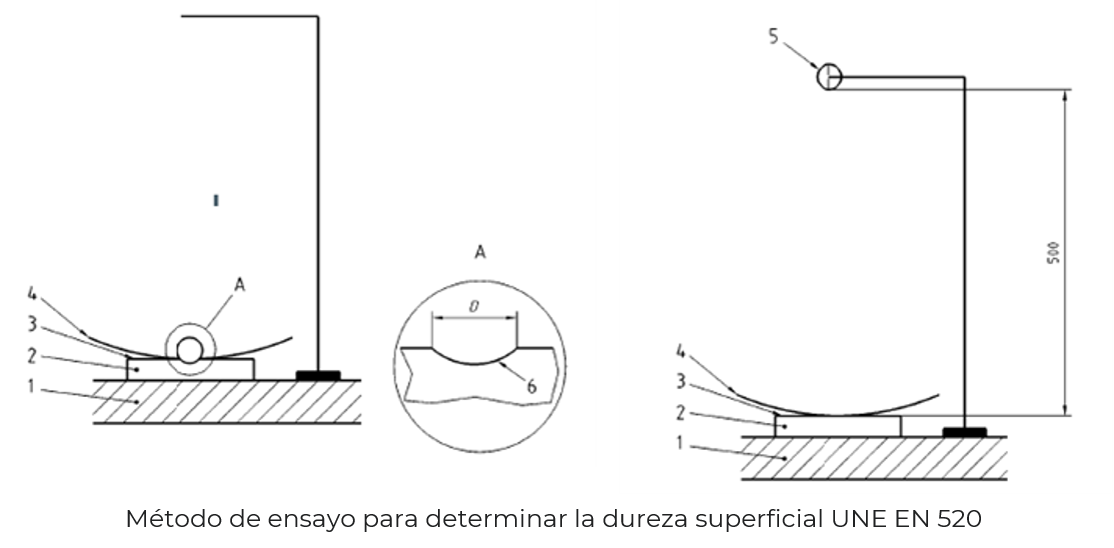 4
3
2
1
A
A
D
6
5
500
4
3
2
1

Método de ensayo para determinar la dureza superficial UNE EN 520